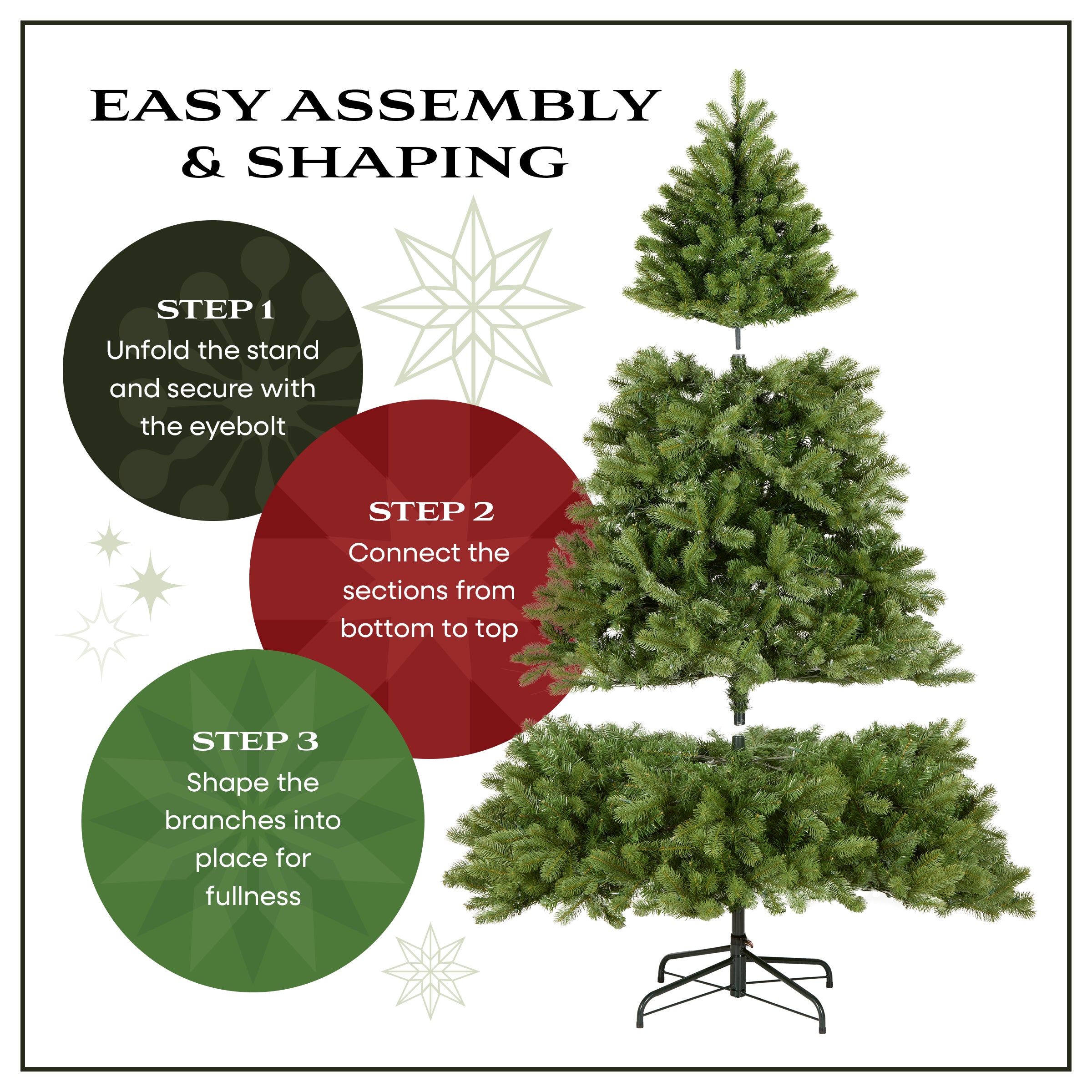 EASY ASSEMBLY & SHAPING

STEP 1
Unfold the stand and secure with the eyebolt

STEP 2
Connect the sections from bottom to top

STEP 3
Shape the branches into place for fullness