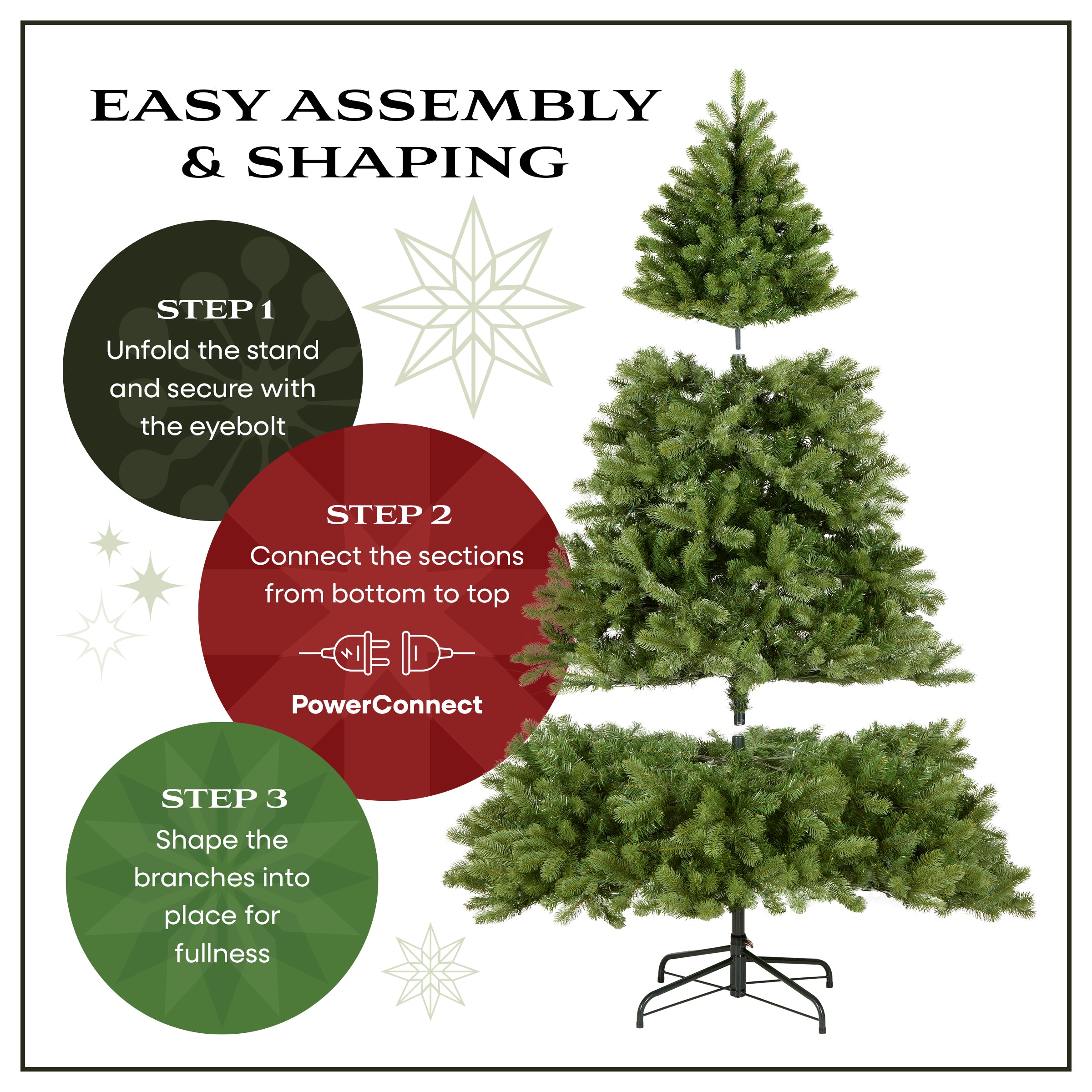 EASY ASSEMBLY & SHAPING

STEP 1
Unfold the stand and secure with the eyebolt

STEP 2
Connect the sections from bottom to top

PowerConnect

STEP 3
Shape the branches into place for fullness